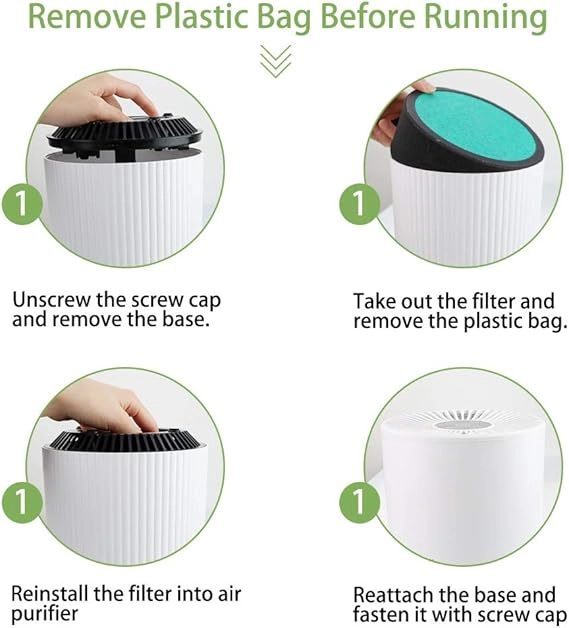 Remove Plastic Bag Before Running

1

Unscrew the screw cap and remove the base.

1

Take out the filter and remove the plastic bag.

1

Reinstall the filter into air purifier

1

Reattach the base and fasten it with screw cap