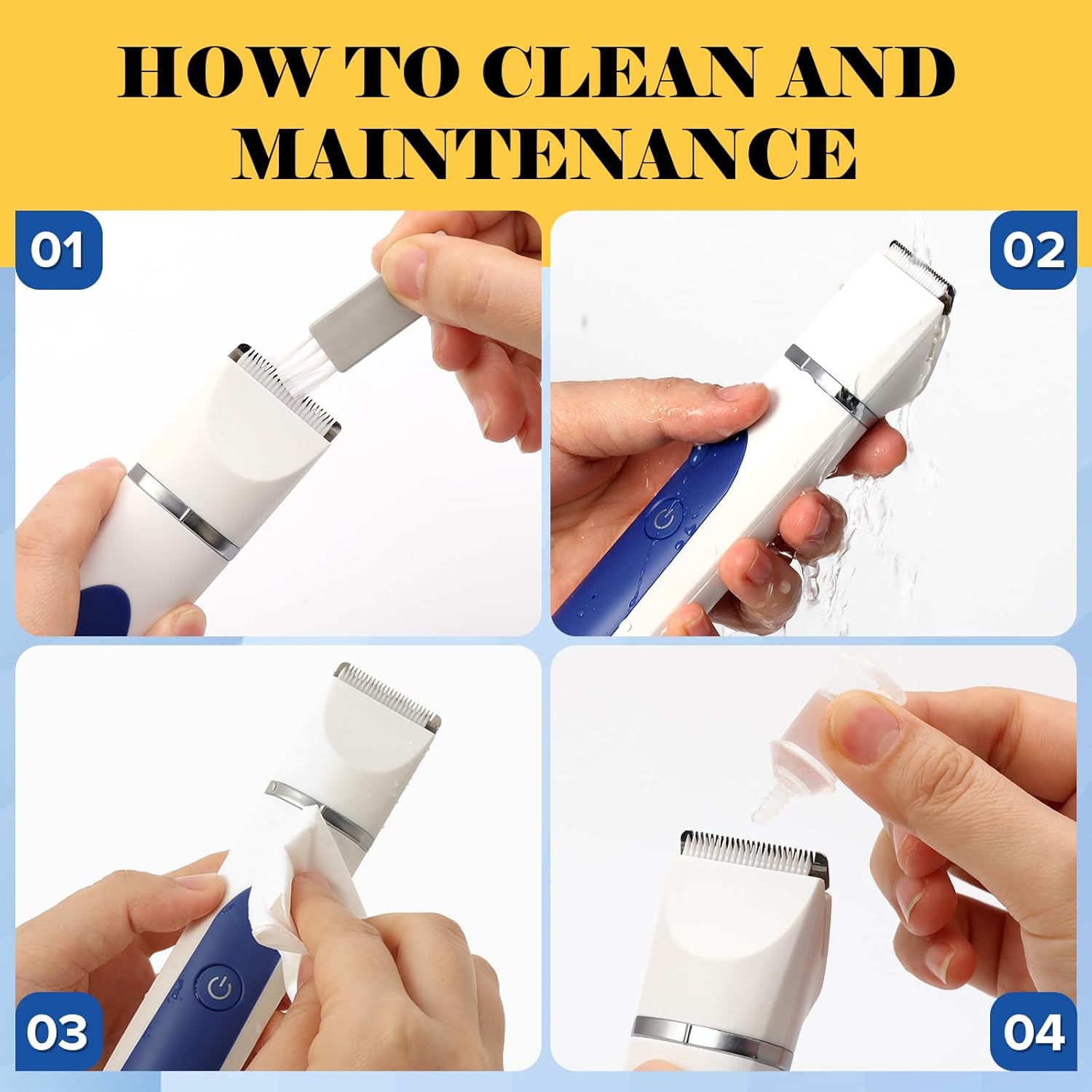 HOW TO CLEAN AND MAINTENANCE

01

02

03

04