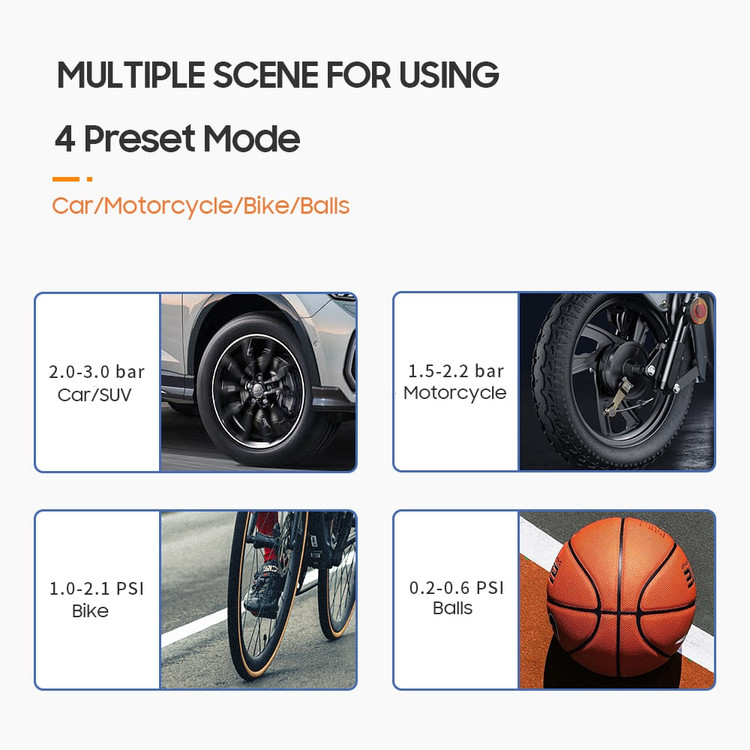 MULTIPLE SCENE FOR USING

4 Preset Mode

Car/Motorcycle/Bike/Balls

2.0-3.0 bar
Car/SUV

1.5-2.2 bar
Motorcycle

1.0-2.1 PSI
Bike

0.2-0.6 PSI
Balls