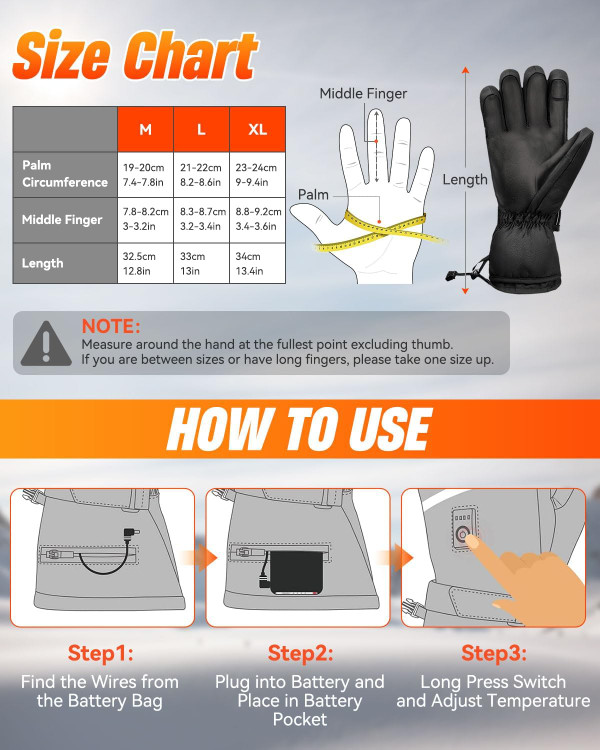 Size Chart

| | M | L | XL |
|---|---|---|---|
| Palm Circumference | 19-20cm 7.4-7.8in | 21-22cm 8.2-8.6in | 23-24cm 9-9.4in |
| Middle Finger | 7.8-8.2cm 3-3.2in | 8.3-8.7cm 3.2-3.4in | 8.8-9.2cm 3.4-3.6in |
| Length | 32.5cm 12.8in | 33cm 13in | 34cm 13.4in |

Middle Finger

Palm

Length

NOTE:
Measure around the hand at the fullest point excluding thumb.
If you are between sizes or have long fingers, please take one size up.

HOW TO USE

Step1:
Find the Wires from the Battery Bag

Step2:
Plug into Battery and Place in Battery Pocket

Step3:
Long Press Switch and Adjust Temperature