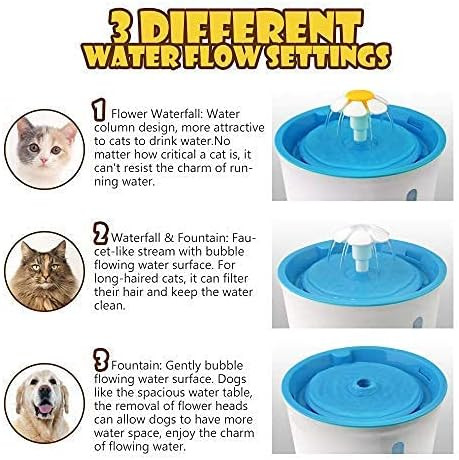 3 DIFFERENT WATER FLOW SETTINGS

1 Flower Waterfall: Water column design, more attractive to cats to drink water.No matter how critical a cat is, it can't resist the charm of running water.

2 Waterfall & Fountain: Faucet-like stream with bubble flowing water surface. For long-haired cats, it can filter their hair and keep the water clean.

3 Fountain: Gently bubble flowing water surface. Dogs like the spacious water table, the removal of flower heads can allow dogs to have more water space, enjoy the charm of flowing water.