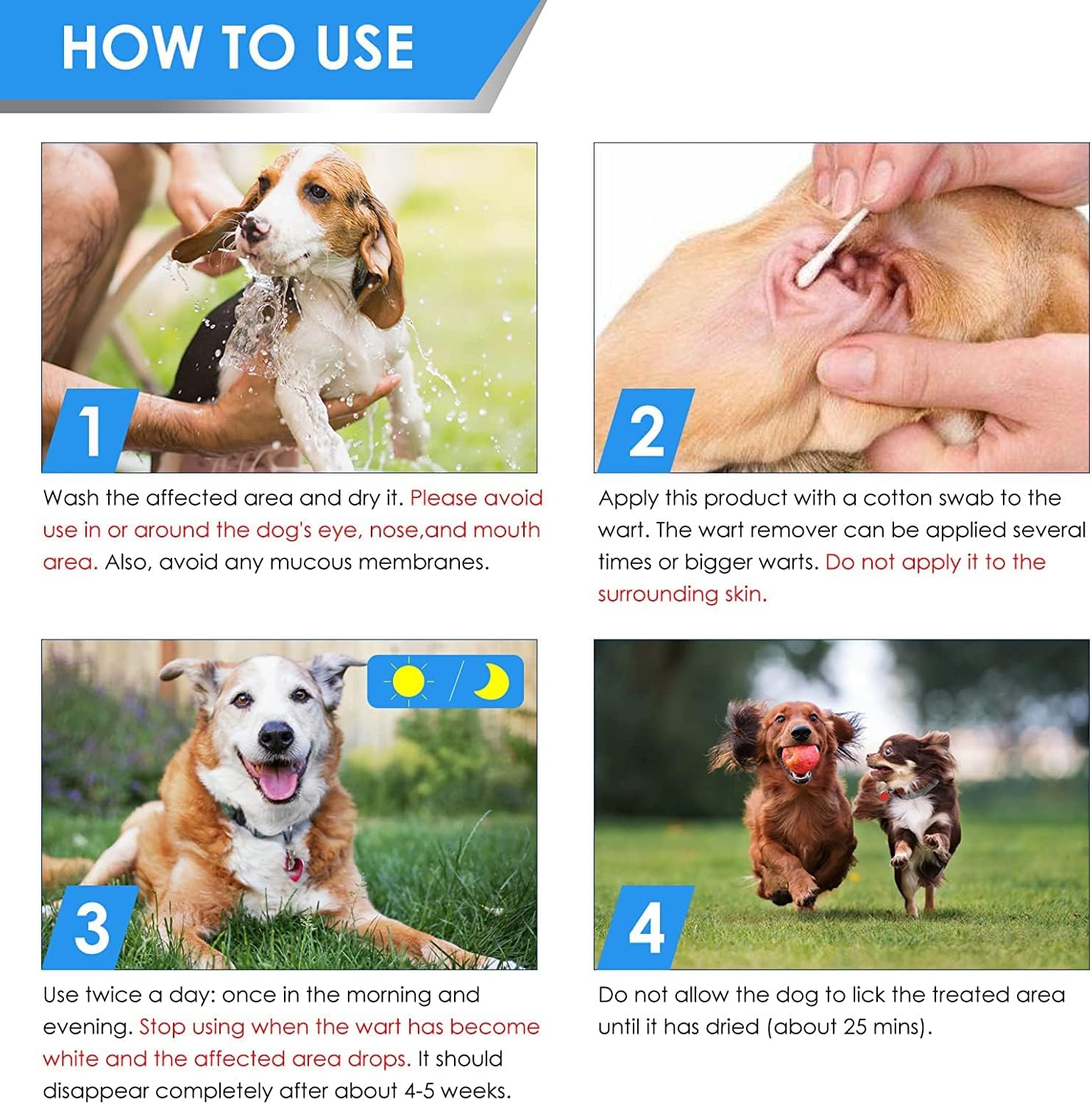 HOW TO USE

1

Wash the affected area and dry it. Please avoid use in or around the dog's eye, nose,and mouth area. Also, avoid any mucous membranes.

2

Apply this product with a cotton swab to the wart. The wart remover can be applied several times or bigger warts. Do not apply it to the surrounding skin.

3

Use twice a day: once in the morning and evening. Stop using when the wart has become white and the affected area drops. It should disappear completely after about 4-5 weeks.

4

Do not allow the dog to lick the treated area until it has dried (about 25 mins).