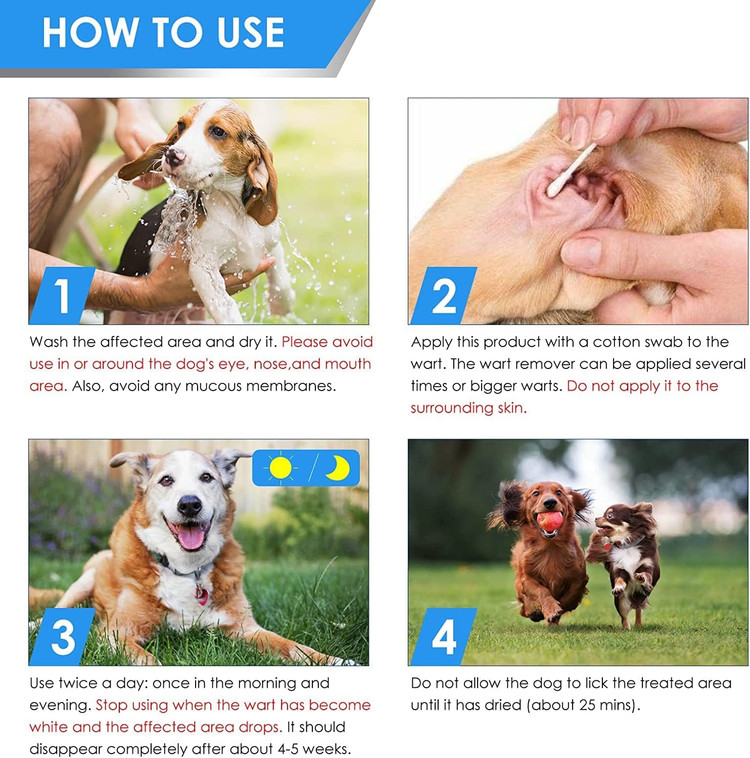 HOW TO USE

1

Wash the affected area and dry it. Please avoid use in or around the dog's eye, nose,and mouth area. Also, avoid any mucous membranes.

2

Apply this product with a cotton swab to the wart. The wart remover can be applied several times or bigger warts. Do not apply it to the surrounding skin.

3

Use twice a day: once in the morning and evening. Stop using when the wart has become white and the affected area drops. It should disappear completely after about 4-5 weeks.

4

Do not allow the dog to lick the treated area until it has dried (about 25 mins).