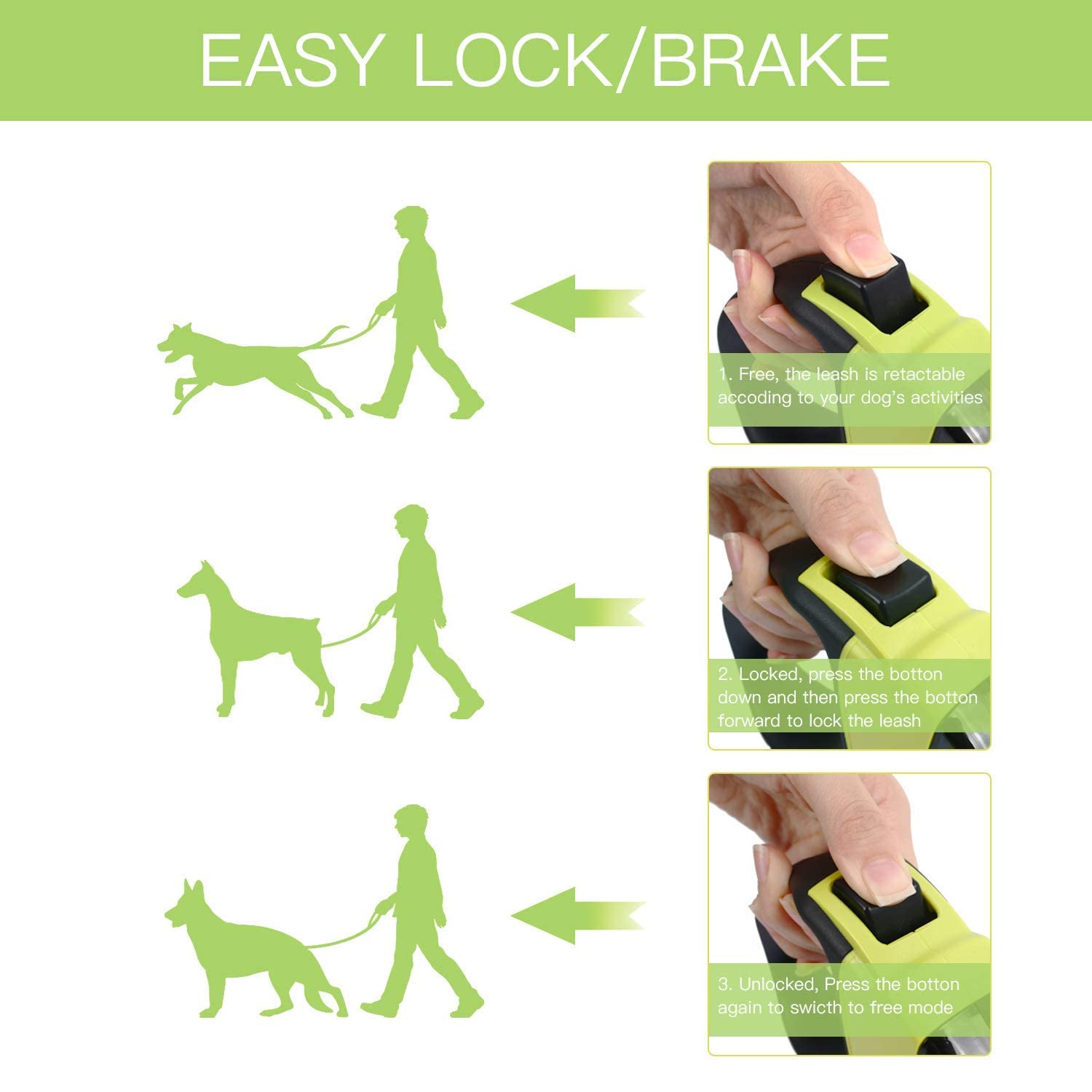 EASY LOCK/BRAKE

1. Free, the leash is retactable accoding to your dog's activities

2. Locked, press the botton down and then press the botton forward to lock the leash

3. Unlocked, Press the botton again to swicth to free mode