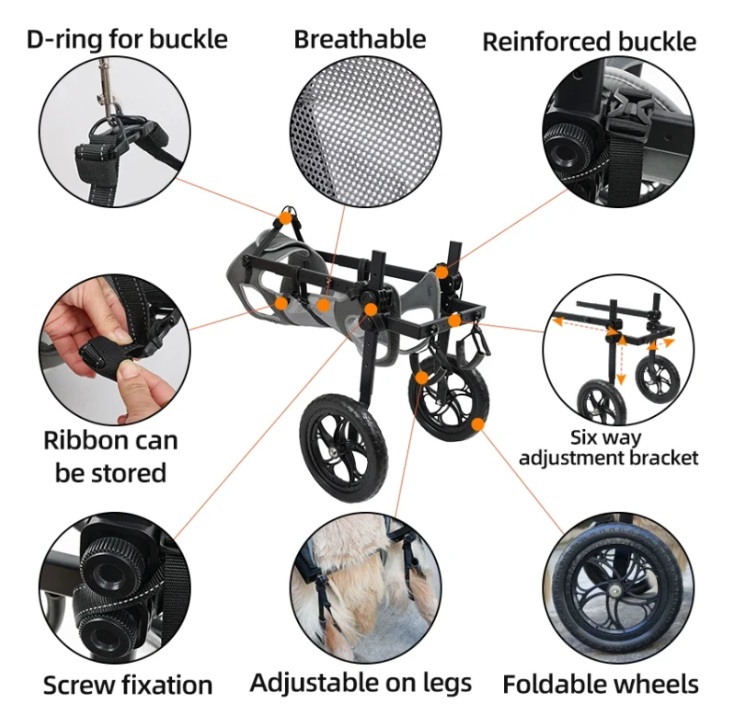 D-ring for buckle

Breathable

Reinforced buckle

Ribbon can be stored

Six way adjustment bracket

Screw fixation

Adjustable on legs

Foldable wheels