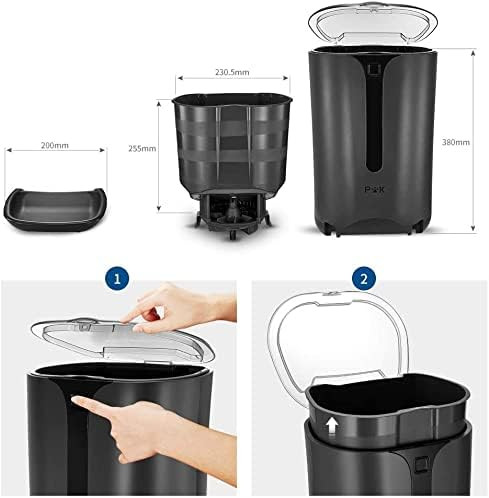 230.5mm

200mm

255mm

380mm

P K

1

2