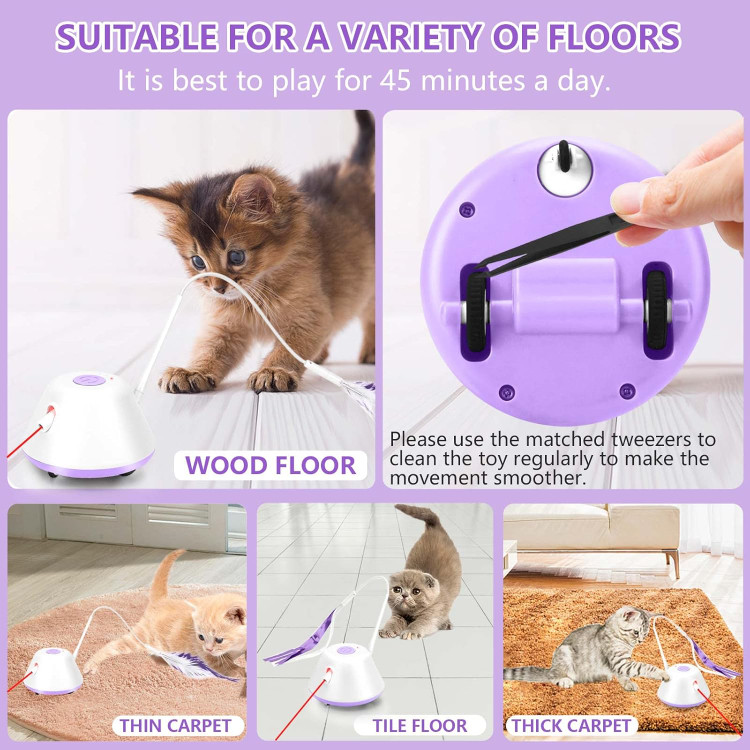 SUITABLE FOR A VARIETY OF FLOORS

It is best to play for 45 minutes a day.

WOOD FLOOR

Please use the matched tweezers to clean the toy regularly to make the movement smoother.

THIN CARPET

TILE FLOOR

THICK CARPET