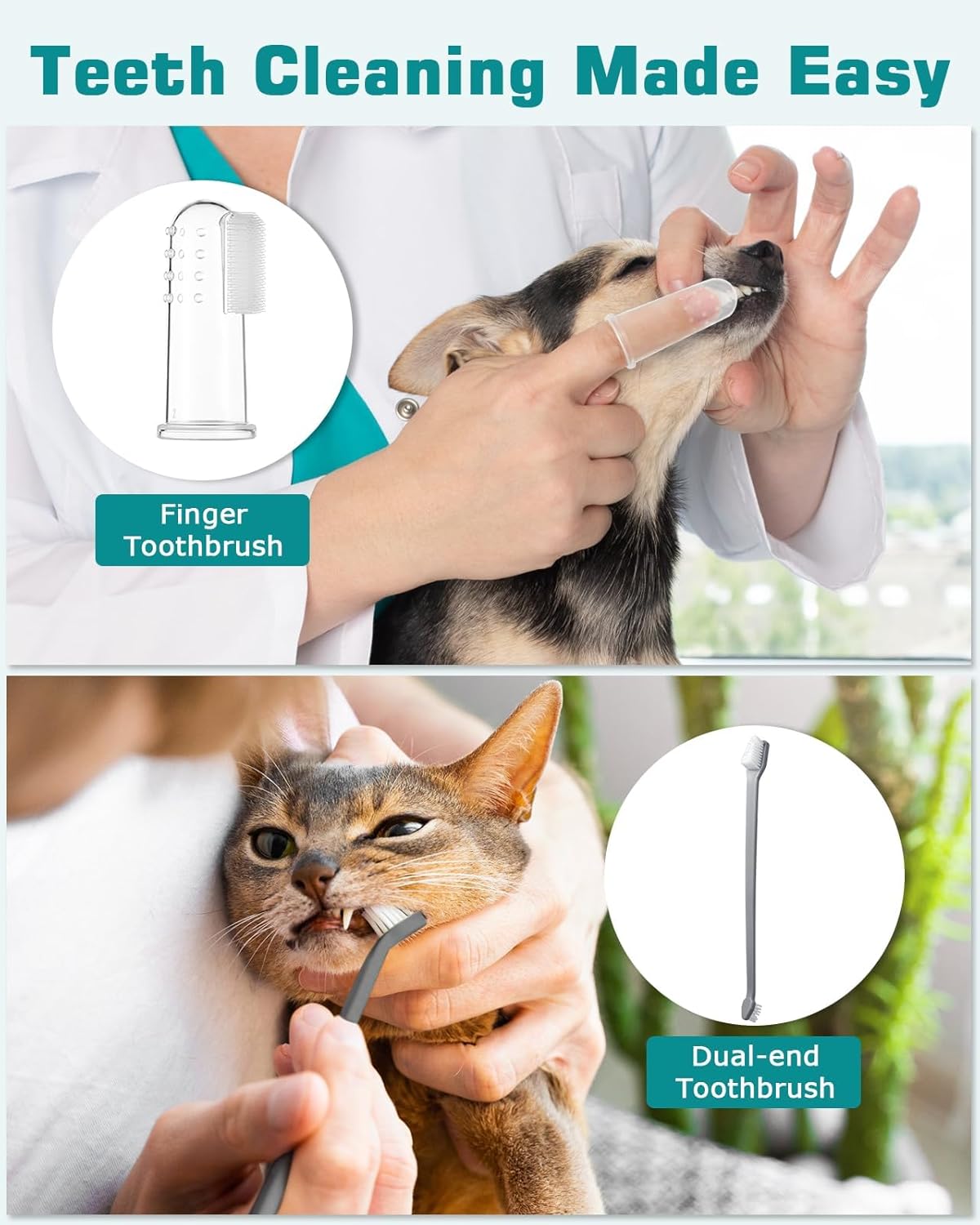 Teeth Cleaning Made Easy

Finger Toothbrush

Dual-end Toothbrush