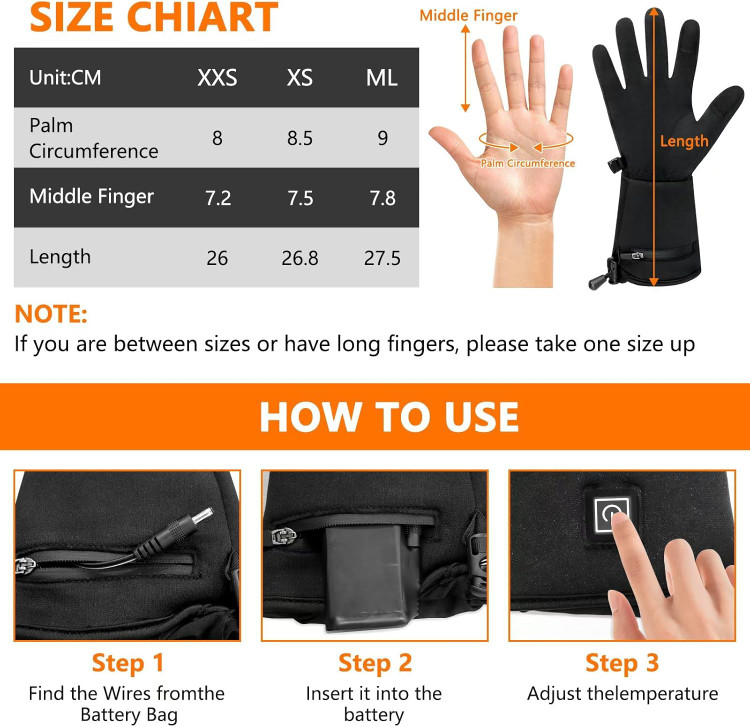 SIZE CHIART

| Unit:CM | XXS | XS | ML |
|---|---|---|---|
| Palm Circumference | 8 | 8.5 | 9 |
| Middle Finger | 7.2 | 7.5 | 7.8 |
| Length | 26 | 26.8 | 27.5 |

Middle Finger

Palm Circumference

Length

NOTE:
If you are between sizes or have long fingers, please take one size up

HOW TO USE

Step 1
Find the Wires fromthe Battery Bag

Step 2
Insert it into the battery

Step 3
Adjust thelemperature