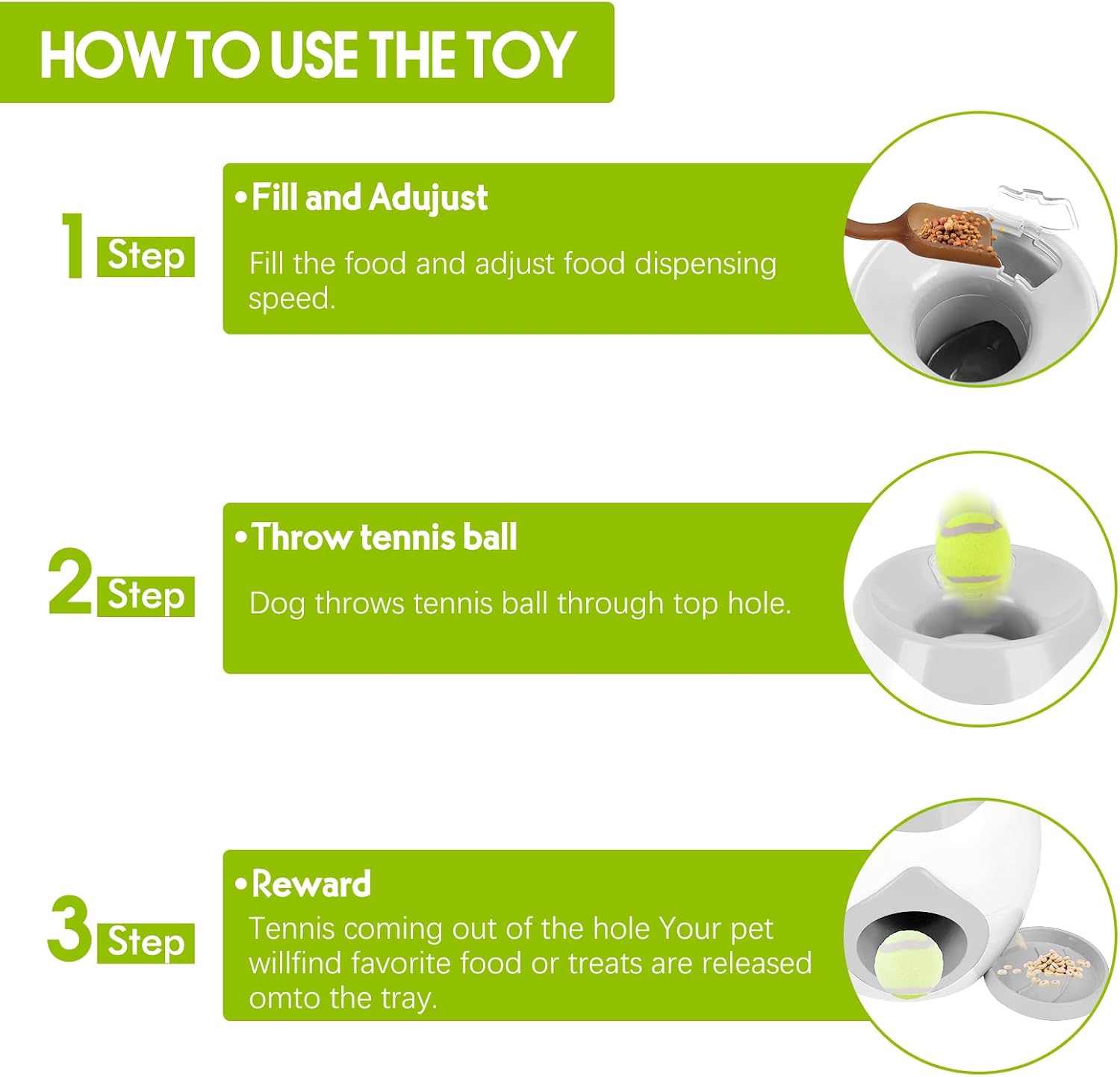 HOW TO USE THE TOY

1 Step

• Fill and Adujust

Fill the food and adjust food dispensing speed.

2 Step

• Throw tennis ball

Dog throws tennis ball through top hole.

3 Step

• Reward

Tennis coming out of the hole Your pet willfind favorite food or treats are released omto the tray.