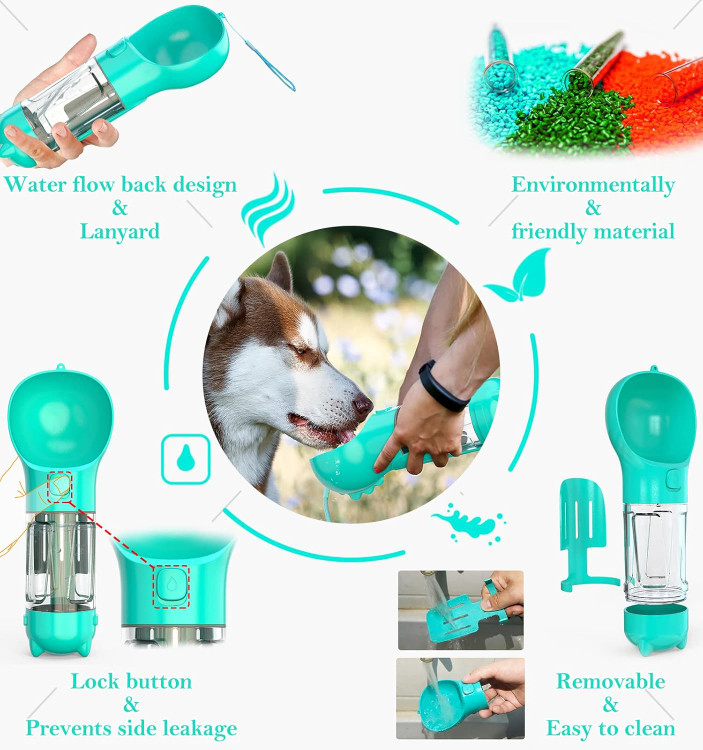 Water flow back design
&
Lanyard

Environmentally
&
friendly material

Lock button
&
Prevents side leakage

Removable
&
Easy to clean