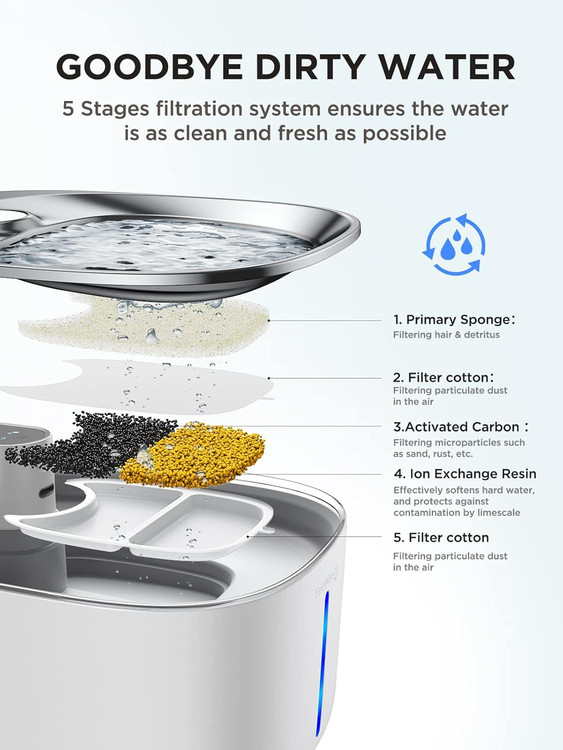 GOODBYE DIRTY WATER

5 Stages filtration system ensures the water is as clean and fresh as possible

1. Primary Sponge:
Filtering hair & detritus

2. Filter cotton:
Filtering particulate dust in the air

3.Activated Carbon :
Filtering microparticles such as sand, rust, etc.

4. Ion Exchange Resin
Effectively softens hard water, and protects against contamination by limescale

5. Filter cotton
Filtering particulate dust in the air