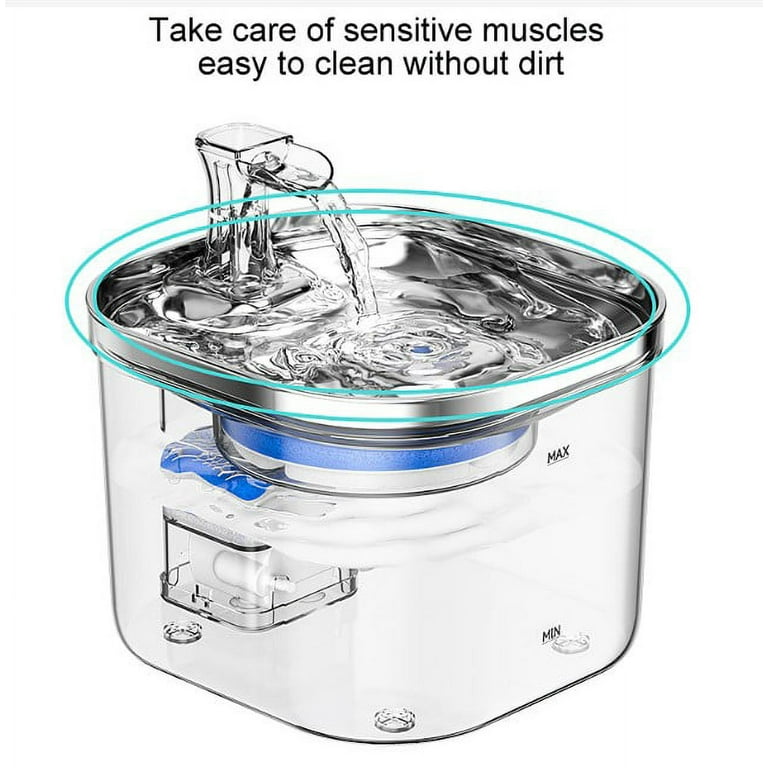 Take care of sensitive muscles easy to clean without dirt

MAX

MIN