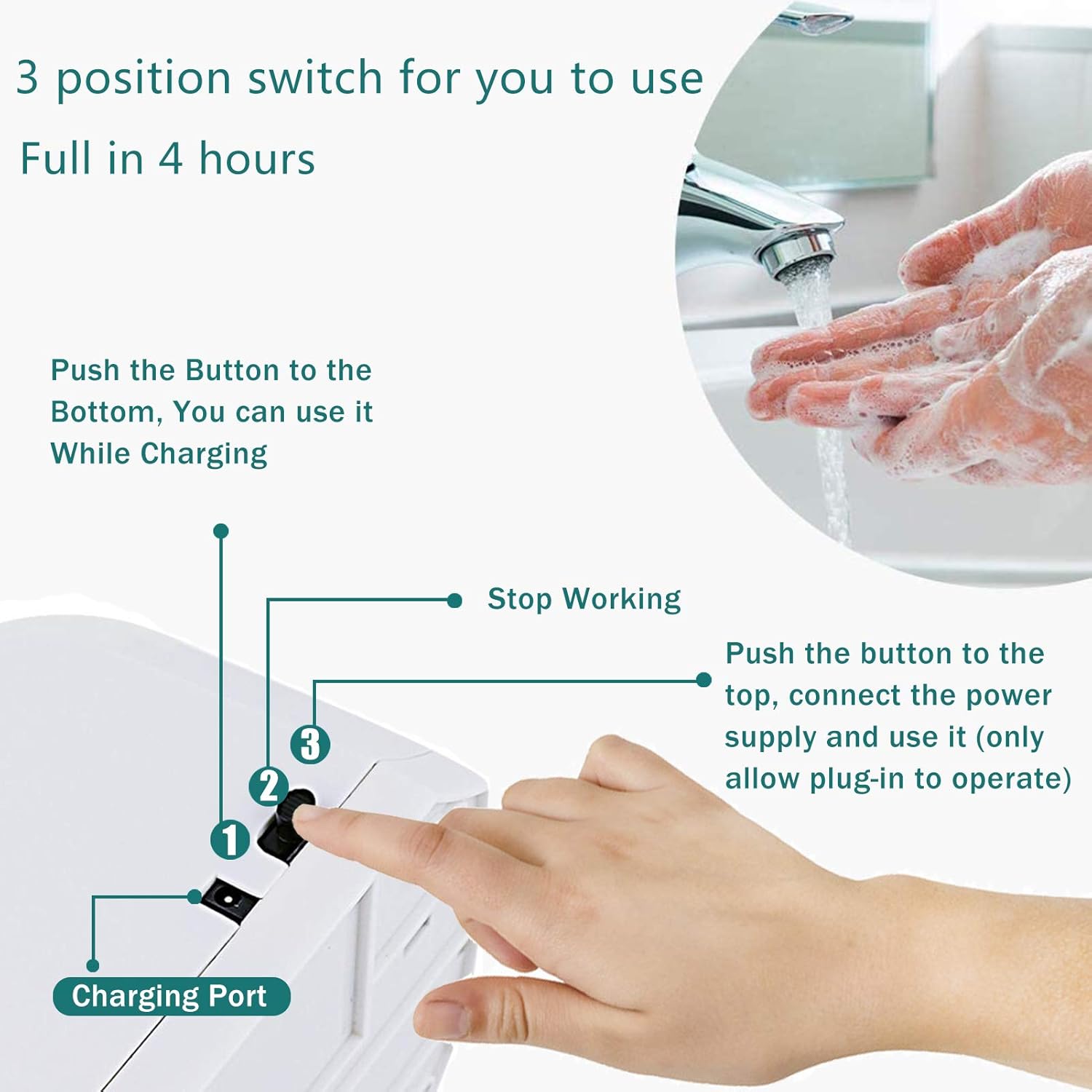 3 position switch for you to use

Full in 4 hours

Push the Button to the Bottom, You can use it While Charging

Stop Working

Push the button to the top, connect the power supply and use it (only allow plug-in to operate)

3

2

1

Charging Port