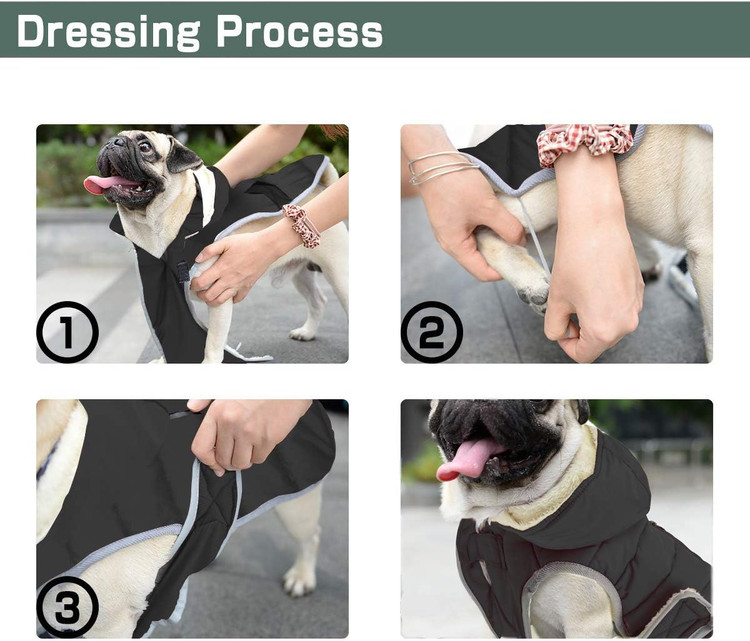 Dressing Process

①

②

③