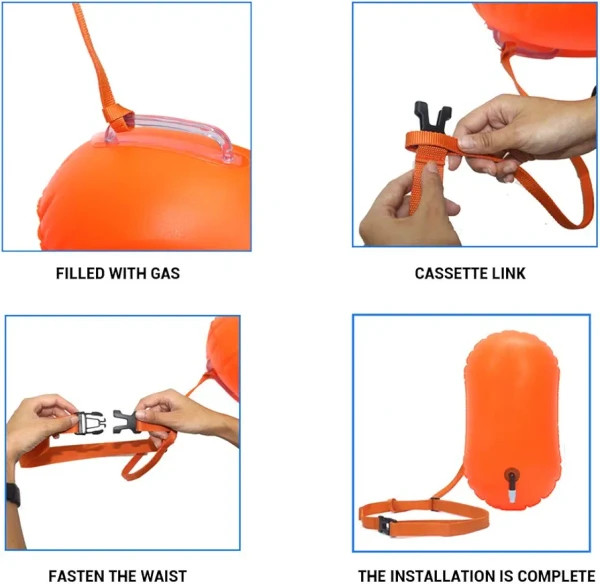 FILLED WITH GAS

CASSETTE LINK

FASTEN THE WAIST

THE INSTALLATION IS COMPLETE