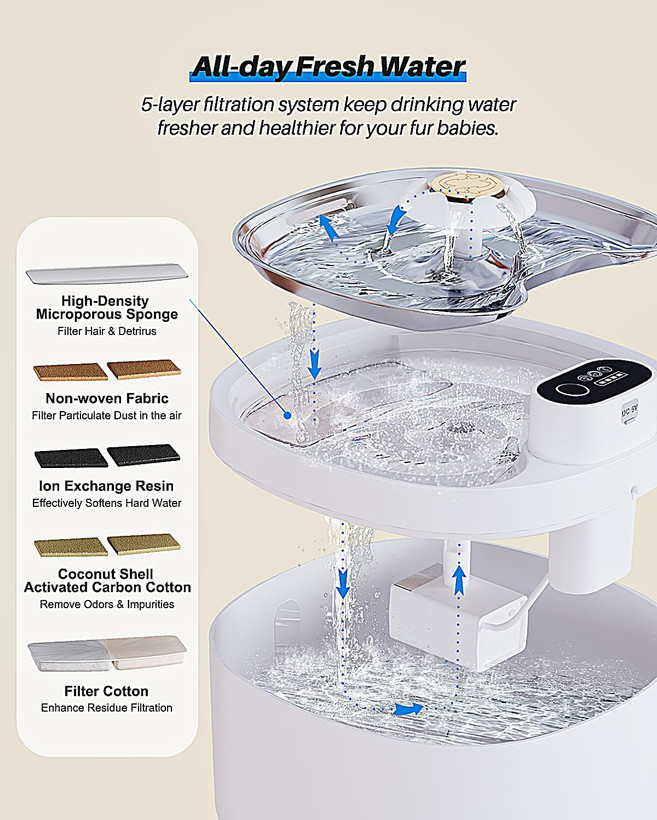 All-day Fresh Water

5-layer filtration system keep drinking water fresher and healthier for your fur babies.

High-Density Microporous Sponge
Filter Hair & Detrirus

Non-woven Fabric
Filter Particulate Dust in the air

Ion Exchange Resin
Effectively Softens Hard Water

Coconut Shell Activated Carbon Cotton
Remove Odors & Impurities

Filter Cotton
Enhance Residue Filtration

DC 5V