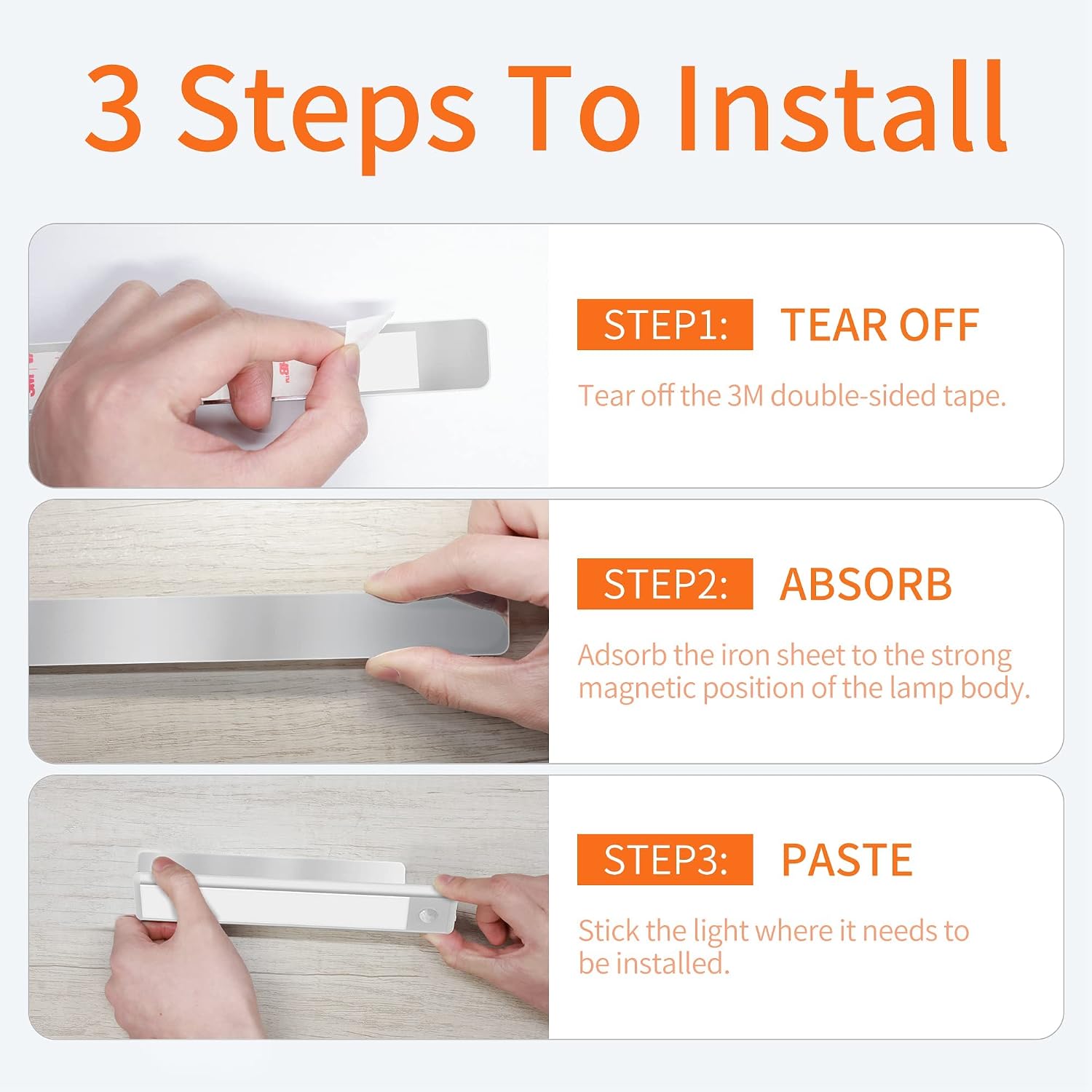 3 Steps To Install

STEP1: TEAR OFF

Tear off the 3M double-sided tape.

STEP2: ABSORB

Adsorb the iron sheet to the strong magnetic position of the lamp body.

STEP3: PASTE

Stick the light where it needs to be installed.